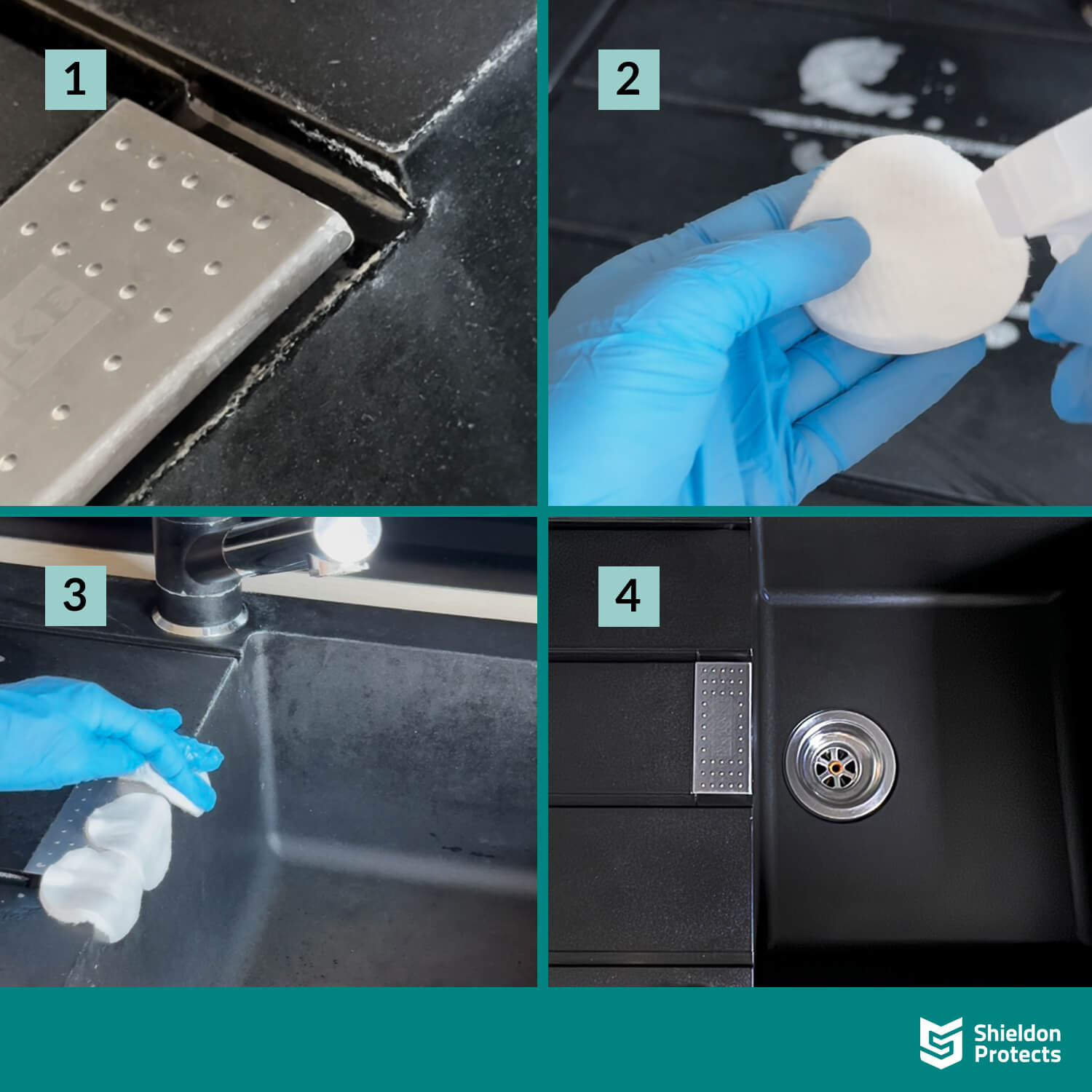 1

2

3

4

Shieldon Protects