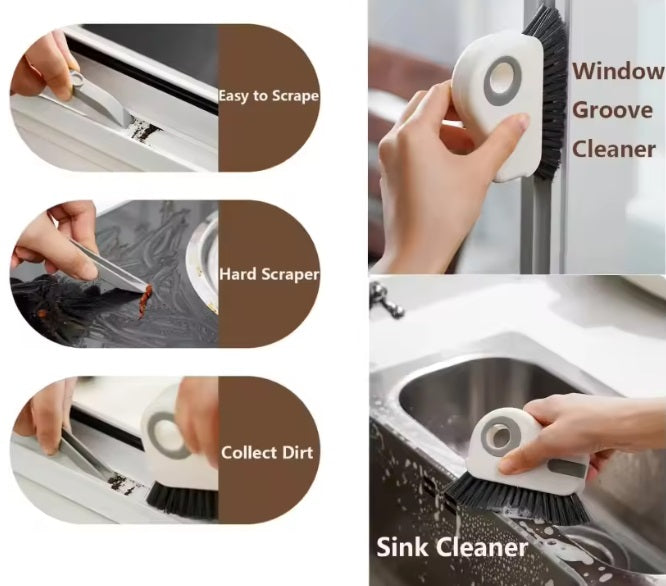 Easy to Scrape

Hard Scraper

Collect Dirt

Window Groove Cleaner

Sink Cleaner